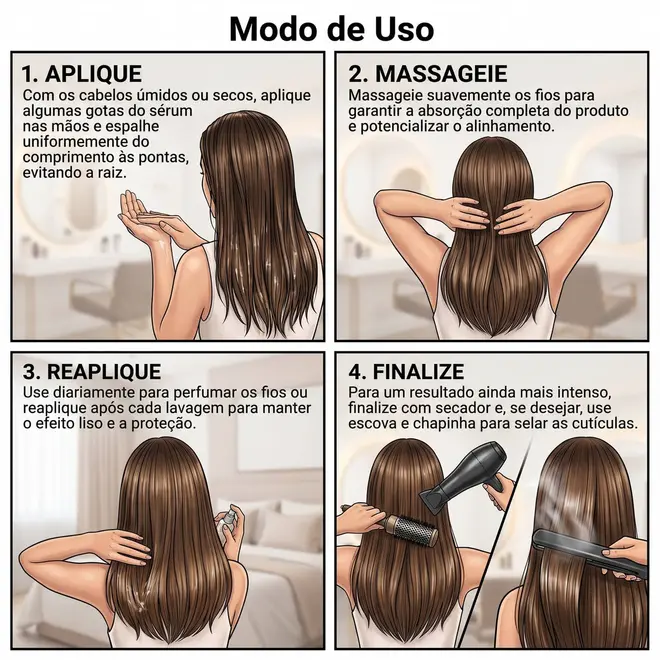 Modo de Uso

1. APLIQUE
Com os cabelos úmidos ou secos, aplique algumas gotas do sérum nas mãos e espalhe uniformemente do comprimento às pontas, evitando a raiz.

2. MASSAGEIE
Massageie suavemente os fios para garantir a absorção completa do produto e potencializar o alinhamento.

3. REAPLIQUE
Use diariamente para perfumar os fios ou reaplique após cada lavagem para manter o efeito liso e a proteção.

4. FINALIZE
Para um resultado ainda mais intenso, finalize com secador e, se desejar, use escova e chapinha para selar as cutículas.